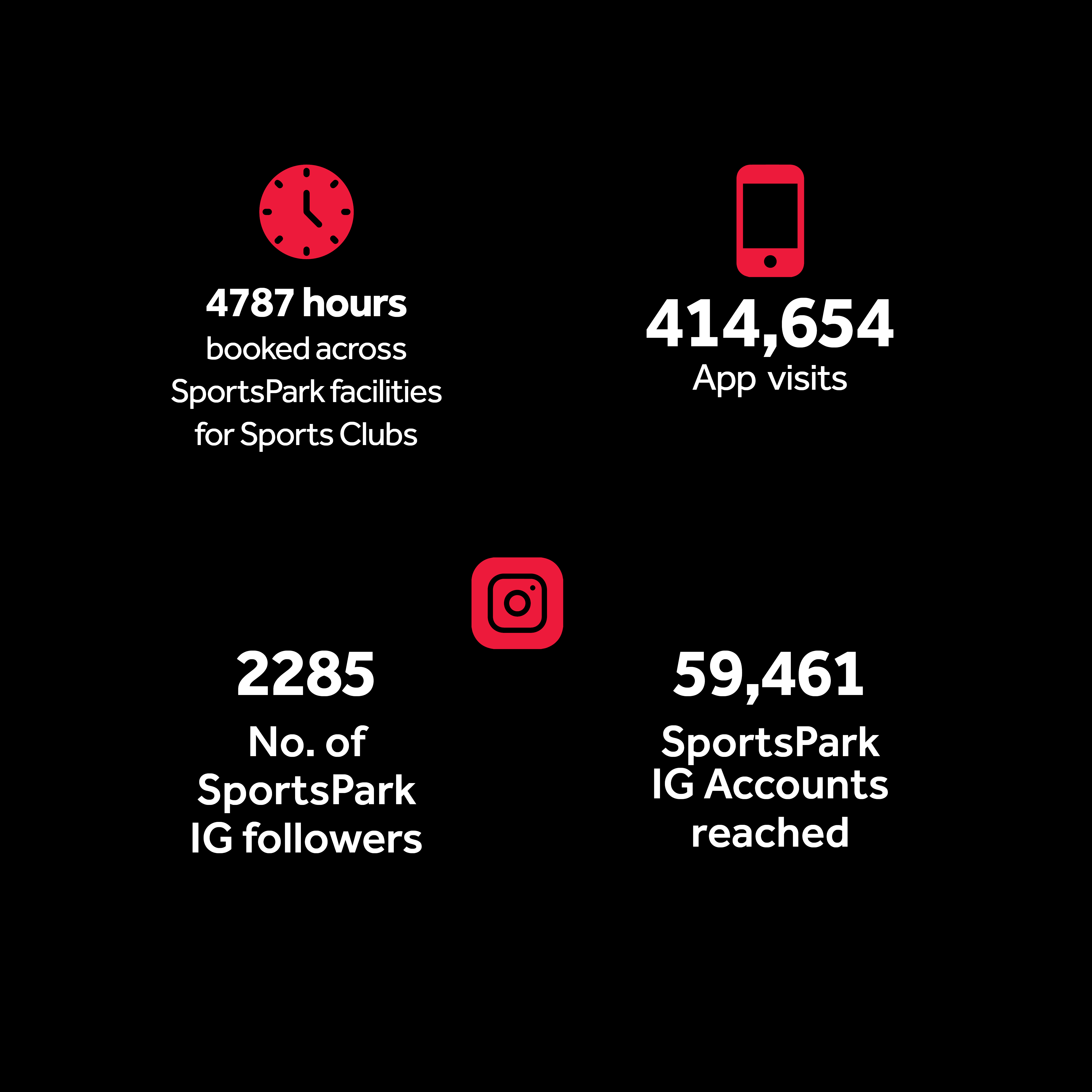 4787 hours
booked across SportsPark facilities for Sports Clubs

414,654
App visits

2285
No. of SportsPark IG followers

59,461
SportsPark IG Accounts reached