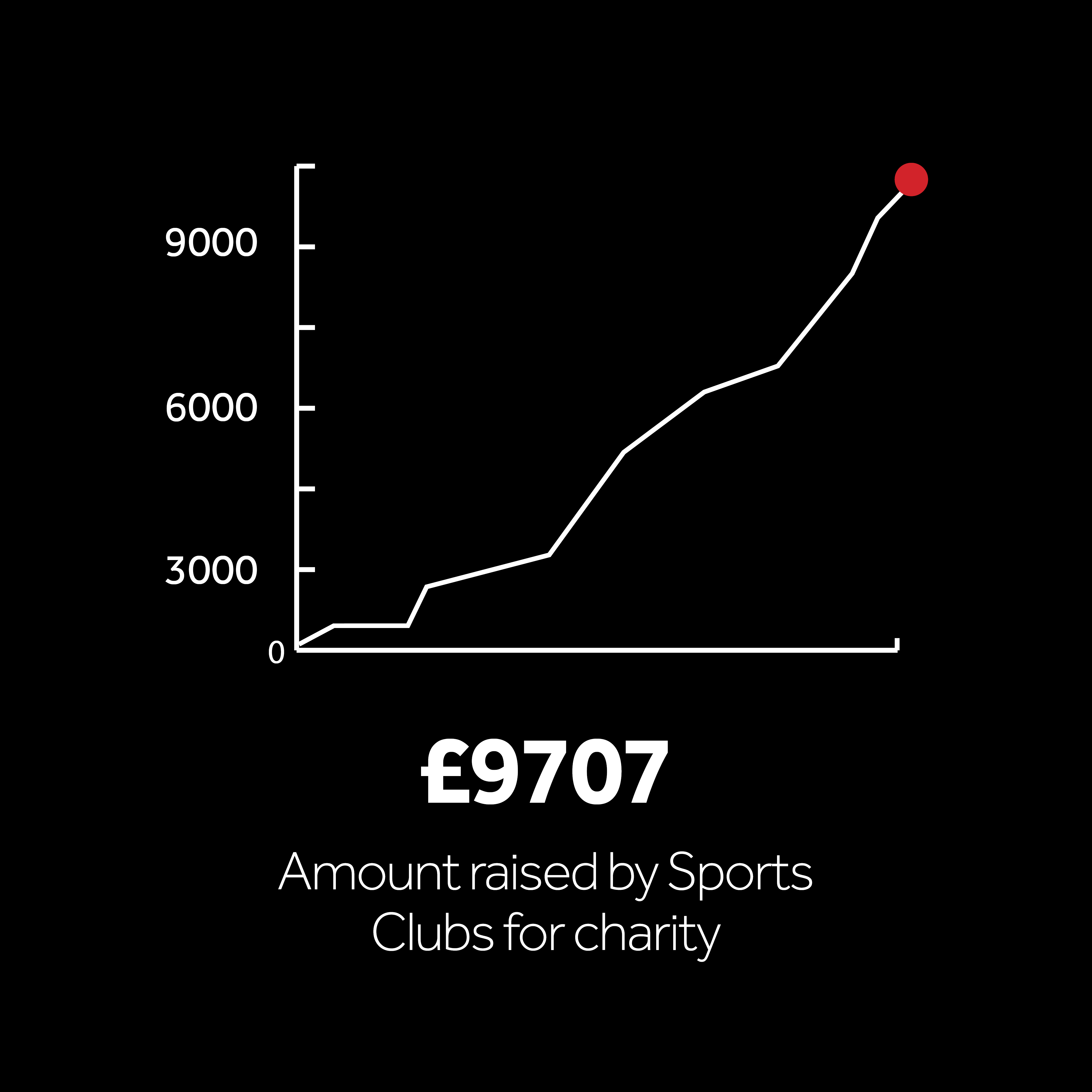 9000
6000
3000
0

£9707

Amount raised by Sports Clubs for charity